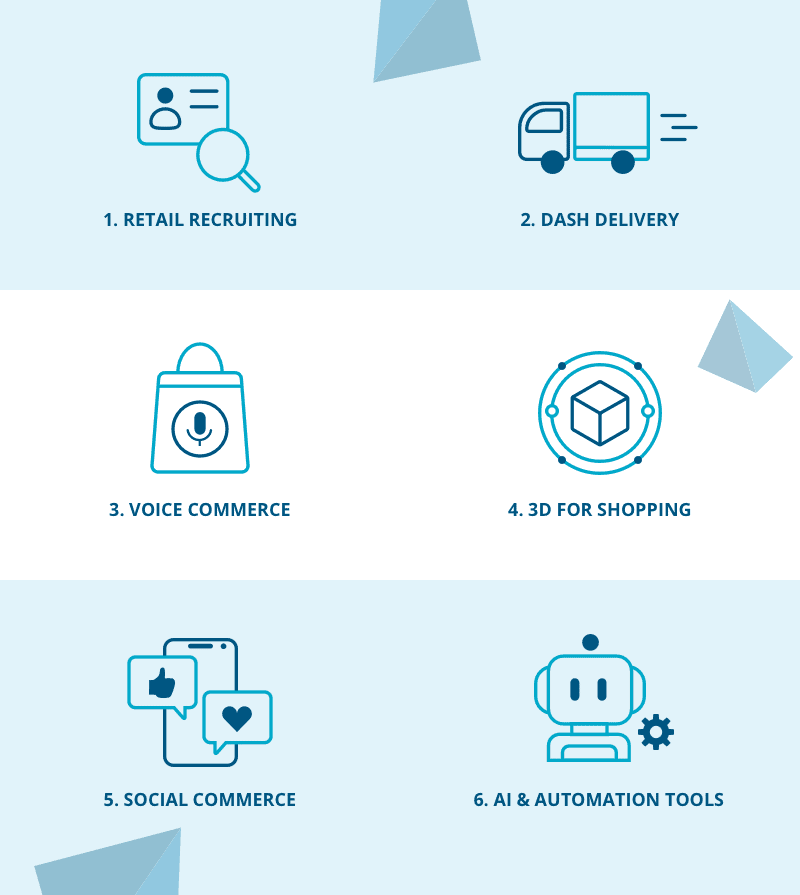 1. RETAIL RECRUITING

2. DASH DELIVERY

3. VOICE COMMERCE

4. 3D FOR SHOPPING

5. SOCIAL COMMERCE

6. AI & AUTOMATION TOOLS